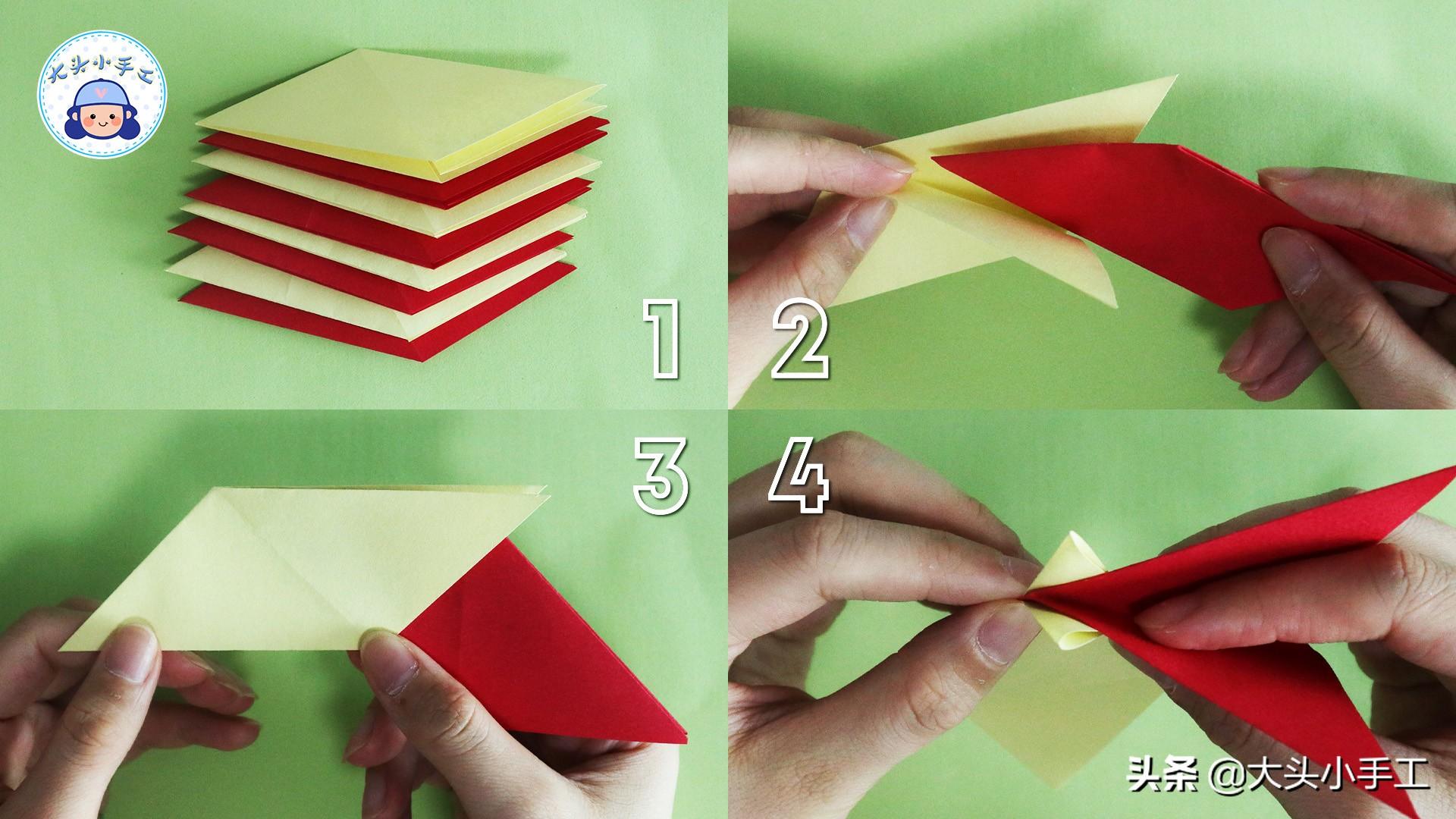 大头小手工

1

2

3

4

头条 @大头小手工