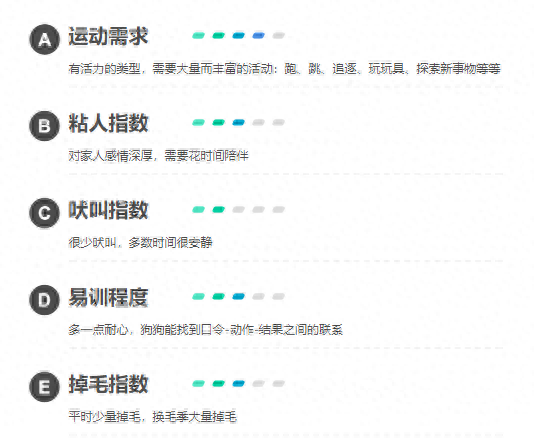 A 运动需求

有活力的类型，需要大量而丰富的活动：跑、跳、追逐、玩玩具、探索新事物等等

B 粘人指数

对家人感情深厚，需要花时间陪伴

C 吠叫指数

很少吠叫，多数时间很安静

D 易训程度

多一点耐心，狗狗能找到口令-动作-结果之间的联系

E 掉毛指数

平时少量掉毛，换毛季大量掉毛