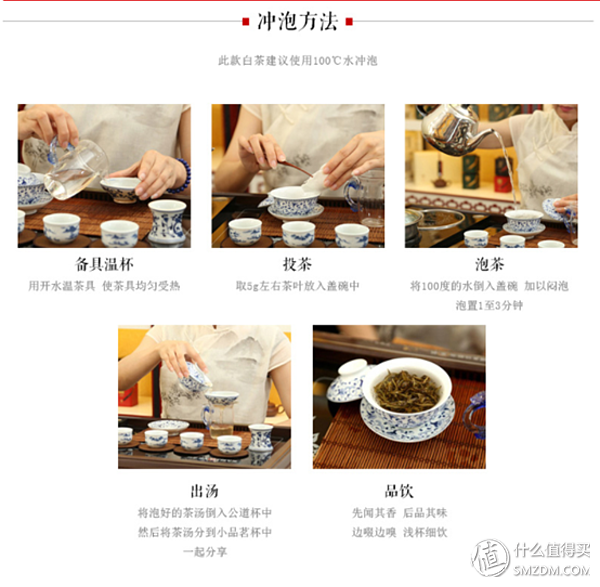 冲泡方法

此款白茶建议使用100℃水冲泡

备具温杯

用开水温茶具 使茶具均匀受热

投茶

取5g左右茶叶放入盖碗中

泡茶

将100度的水倒入盖碗 加以闷泡 泡置1至3分钟

出汤

将泡好的茶汤倒入公道杯中 然后将茶汤分到小品茗杯中 一起分享

品饮

先闻其香 后品其味 边啜边嗅 浅杯细饮

值 什么值得买 SMZDM.COM