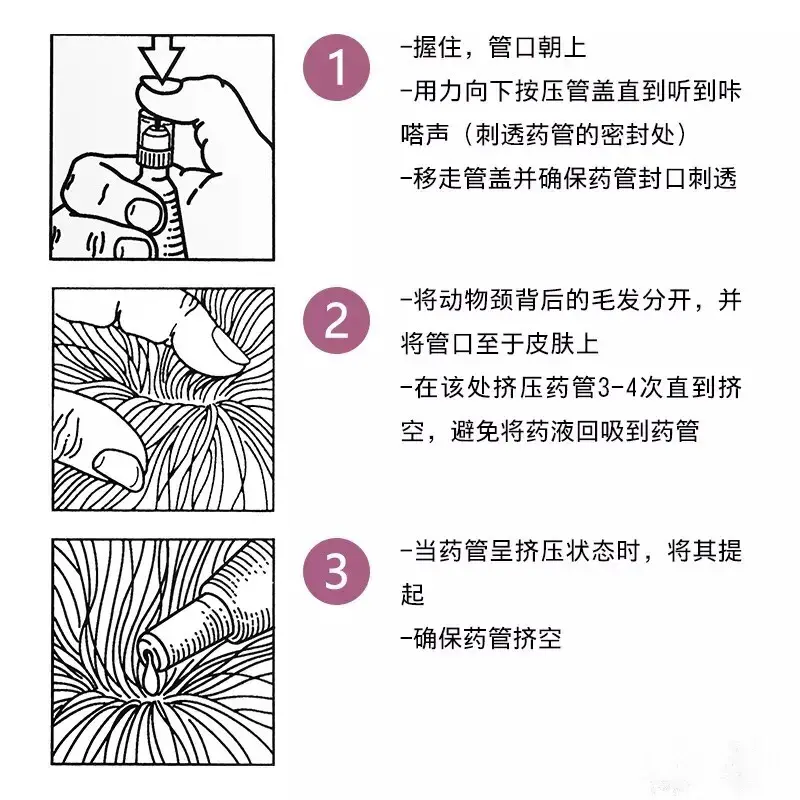 1

-握住，管口朝上
-用力向下按压管盖直到听到咔嗒声（刺透药管的密封处）
-移走管盖并确保药管封口刺透

2

-将动物颈背后的毛发分开，并将管口至于皮肤上
-在该处挤压药管3-4次直到挤空，避免将药液回吸到药管

3

-当药管呈挤压状态时，将其提起
-确保药管挤空